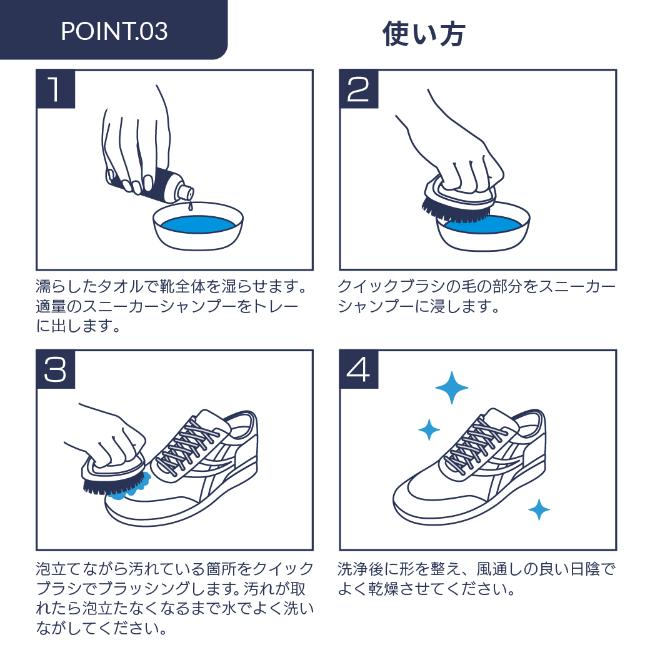 POINT.03

使い方

1

濡らしたタオルで靴全体を湿らせます。適量のスニーカーシャンプーをトレーに出します。

2

クイックブラシの毛の部分をスニーカーシャンプーに浸します。

3

泡立てながら汚れている箇所をクイックブラシでブラッシングします。汚れが取れたら泡立たなくなるまで水でよく洗いながしてください。

4

洗浄後に形を整え、風通しの良い日陰でよく乾燥させてください。